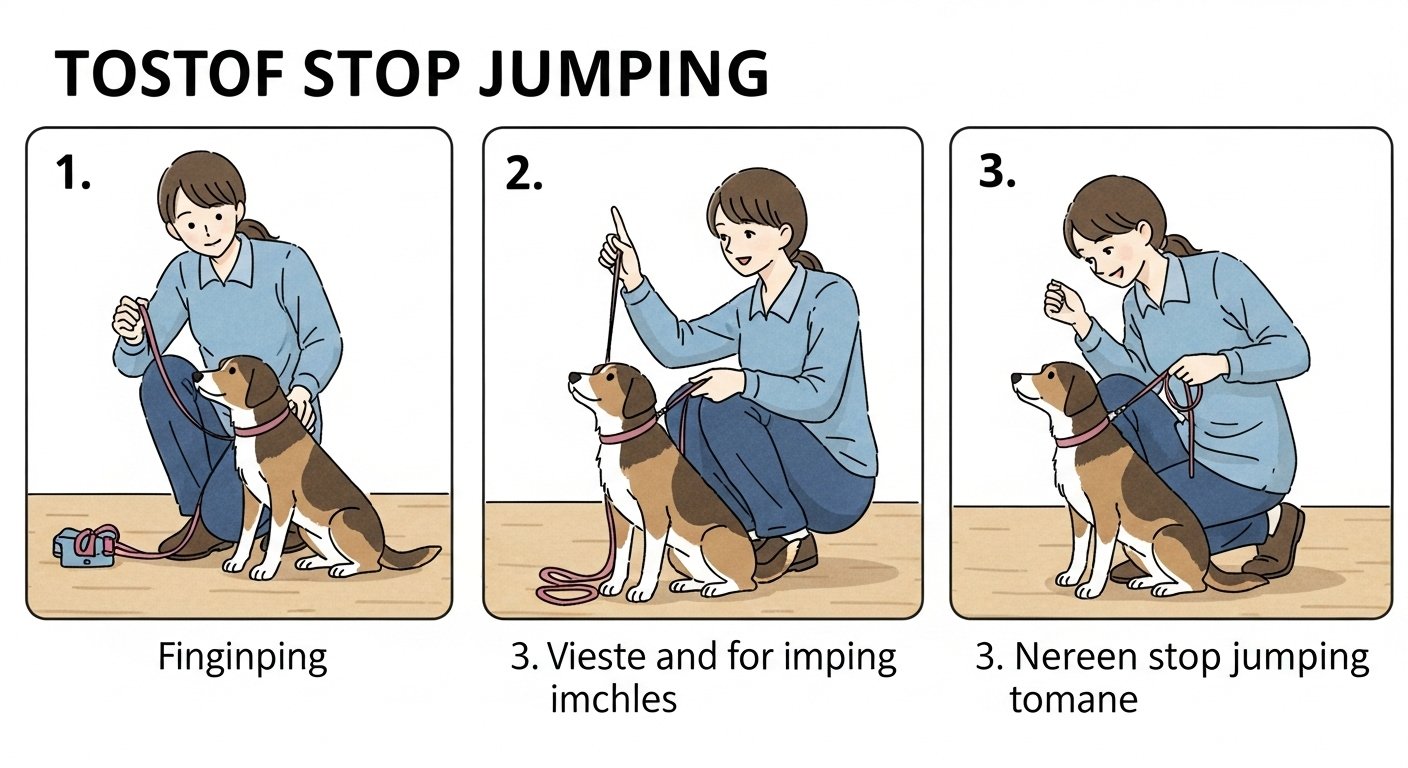 TOSTOF STOP JUMPING

1.

Finginping

2.

3. Vieste and for imping imchles

3.

3. Nereen stop jumping tomane